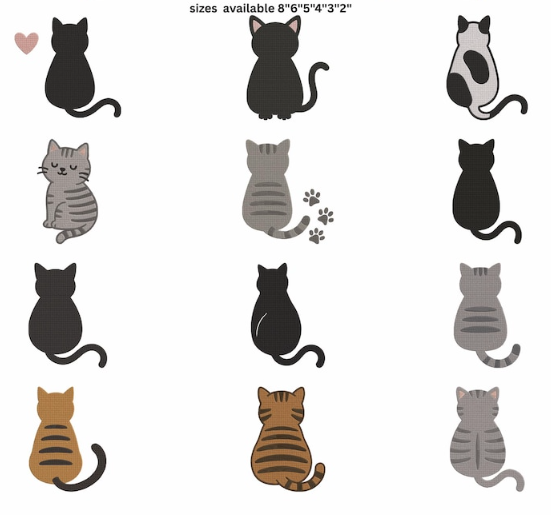 sizes available 8"6"5"4"3"2"